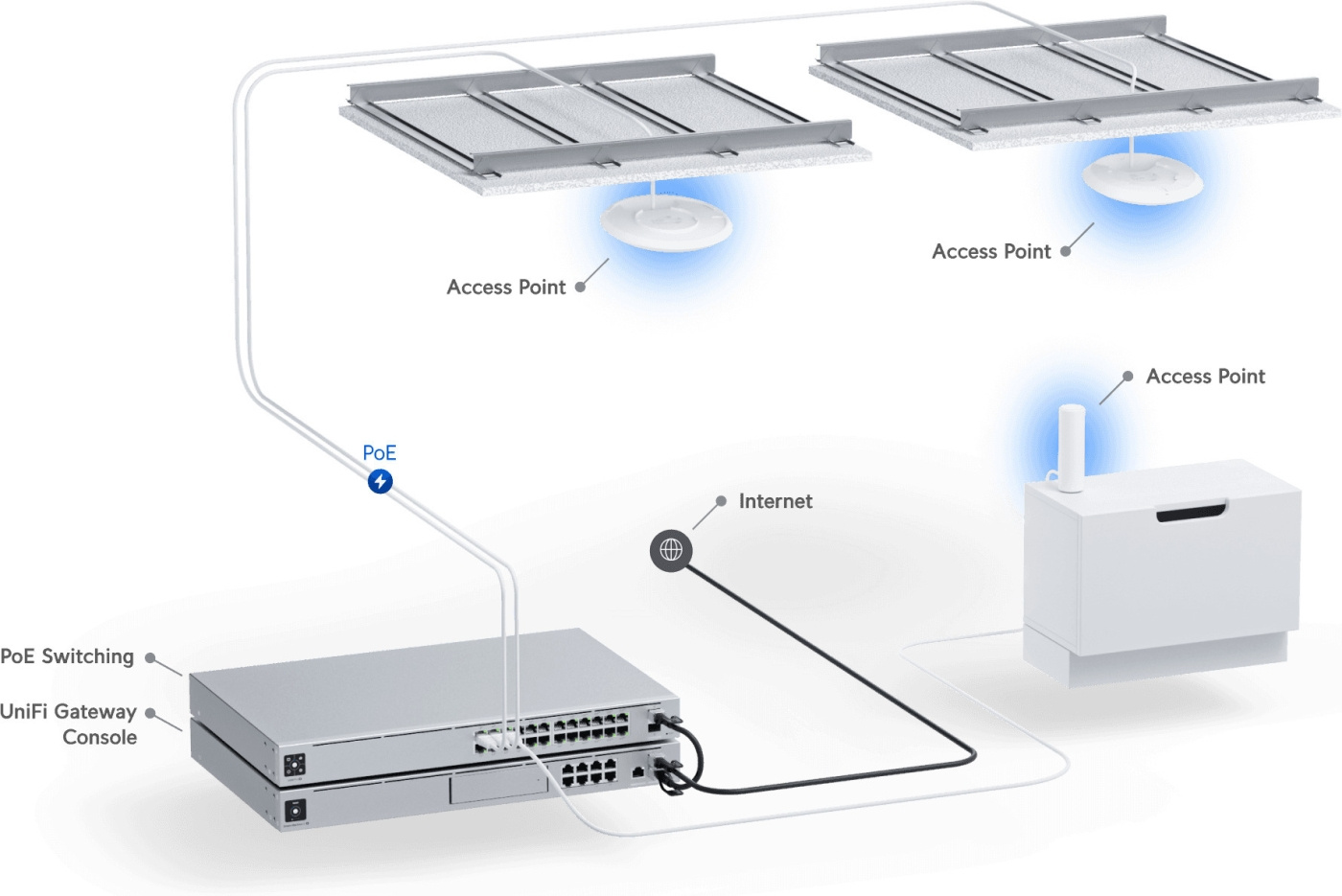 Access Point

Access Point

Access Point

PoE

Internet

PoE Switching

UniFi Gateway Console