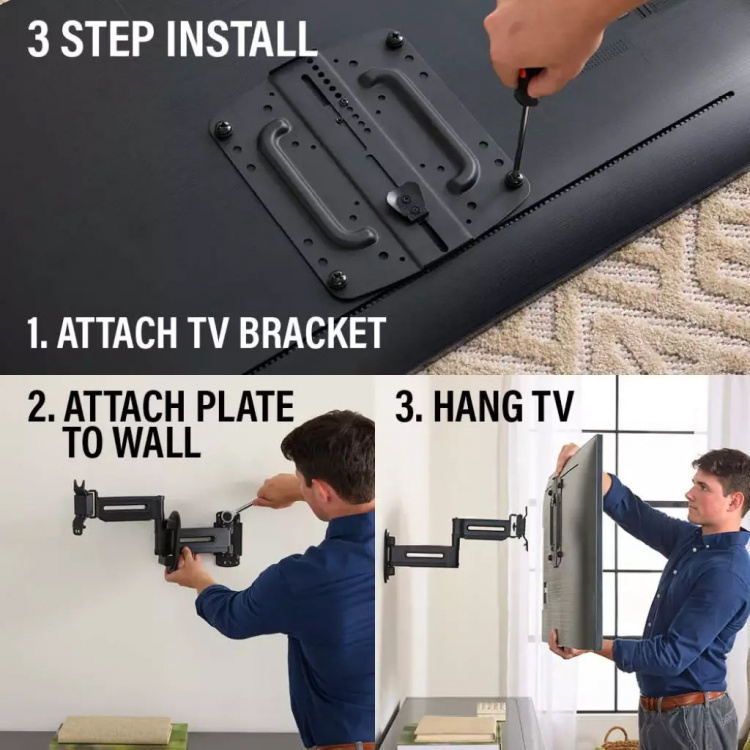 3 STEP INSTALL

1. ATTACH TV BRACKET

2. ATTACH PLATE TO WALL

3. HANG TV