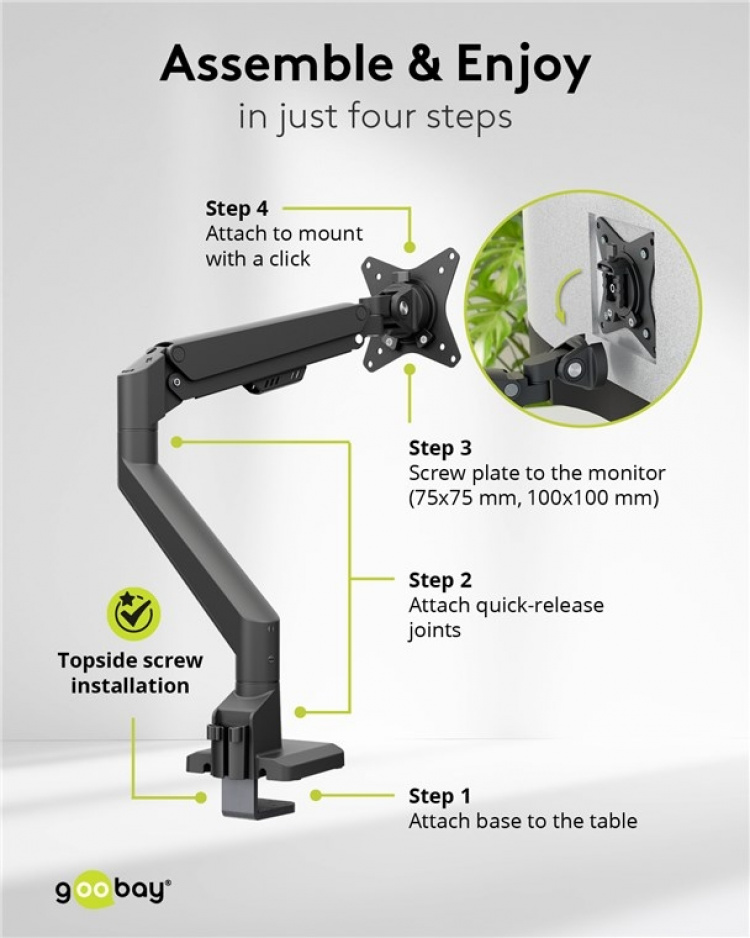 Assemble & Enjoy
in just four steps

Step 4
Attach to mount with a click

Step 3
Screw plate to the monitor (75x75 mm, 100x100 mm)

Step 2
Attach quick-release joints

Topside screw installation

Step 1
Attach base to the table

goobay®