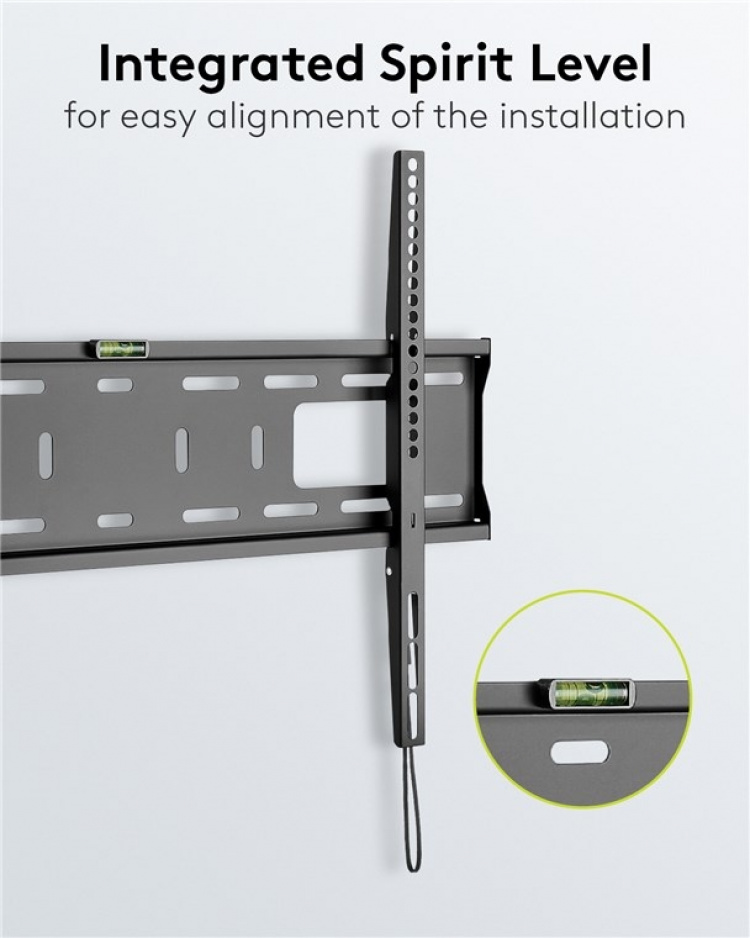 Integrated Spirit Level
for easy alignment of the installation