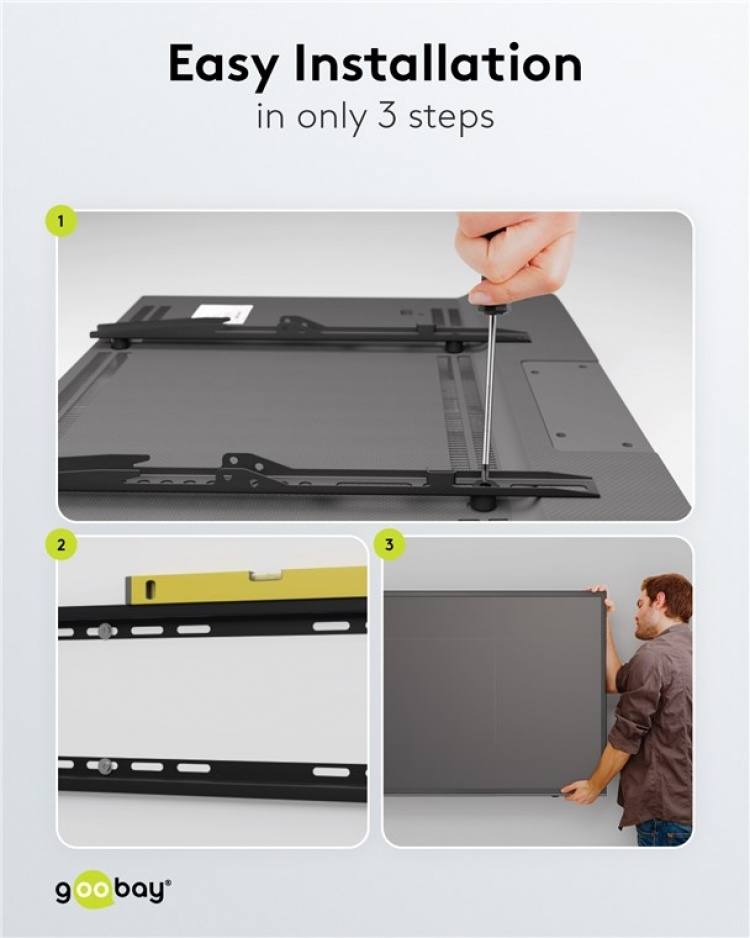 Easy Installation
in only 3 steps

1

2

3

goobay®