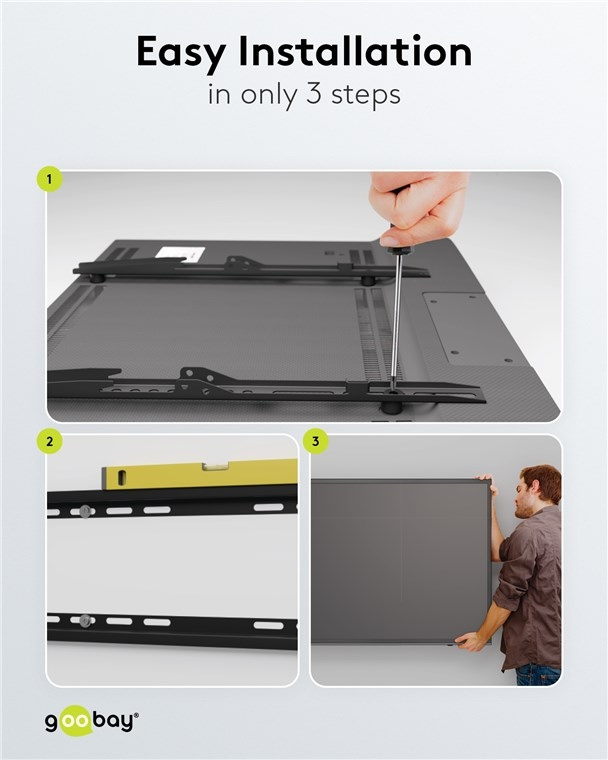 Easy Installation
in only 3 steps

1

2

3

goobay®