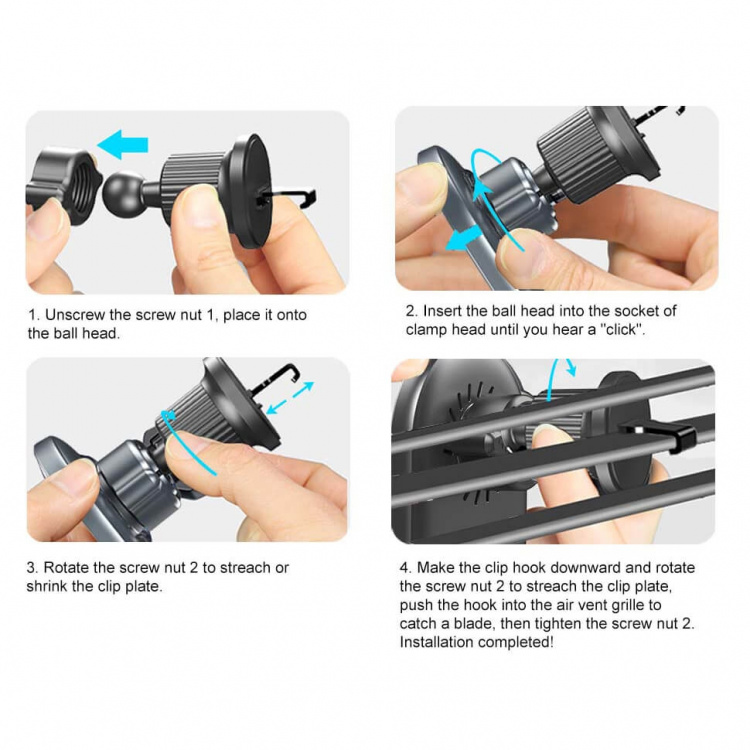 1. Unscrew the screw nut 1, place it onto the ball head.

2. Insert the ball head into the socket of clamp head until you hear a "click".

3. Rotate the screw nut 2 to streach or shrink the clip plate.

4. Make the clip hook downward and rotate the screw nut 2 to streach the clip plate, push the hook into the air vent grille to catch a blade, then tighten the screw nut 2. Installation completed!