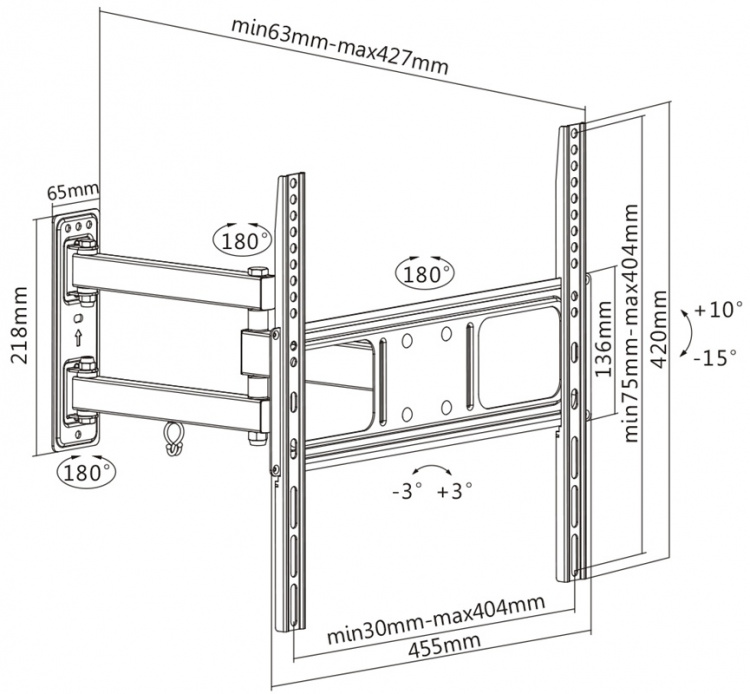 min63mm-max427mm

65mm

218mm

180°

180°

180°

136mm

min75mm-max404mm

420mm

+10°

-15°

-3°

+3°

min30mm-max404mm

455mm