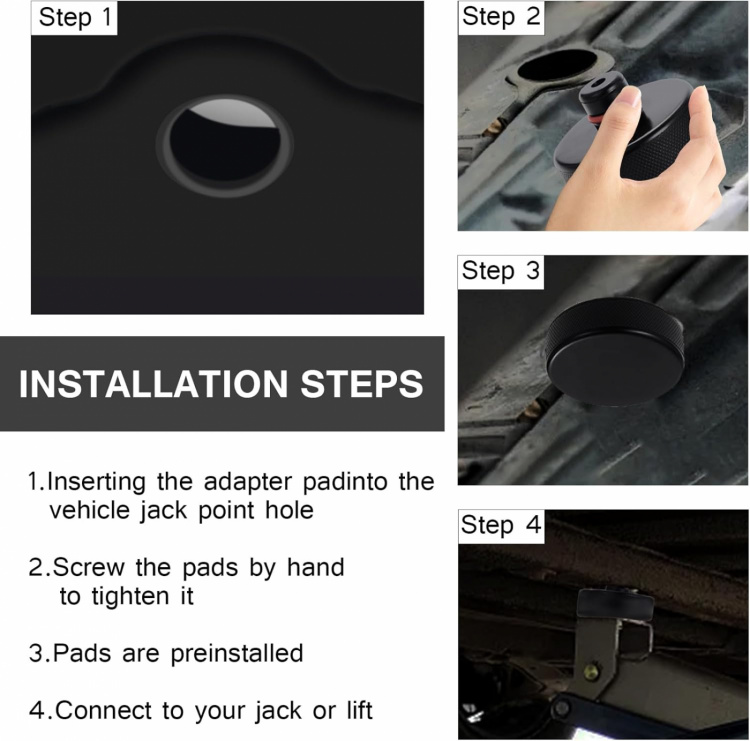 Step 1

Step 2

Step 3

INSTALLATION STEPS

1.Inserting the adapter padinto the vehicle jack point hole

2.Screw the pads by hand to tighten it

3.Pads are preinstalled

4.Connect to your jack or lift

Step 4