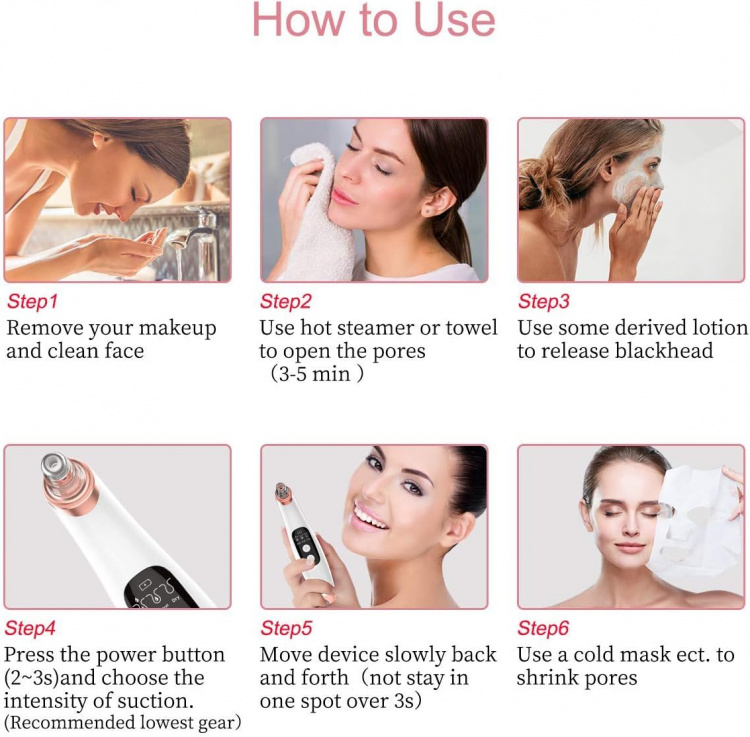 How to Use

Step1
Remove your makeup and clean face

Step2
Use hot steamer or towel to open the pores （3-5 min ）

Step3
Use some derived lotion to release blackhead

Step4
Press the power button (2~3s)and choose the intensity of suction. (Recommended lowest gear)

Step5
Move device slowly back and forth（not stay in one spot over 3s）

Step6
Use a cold mask ect. to shrink pores