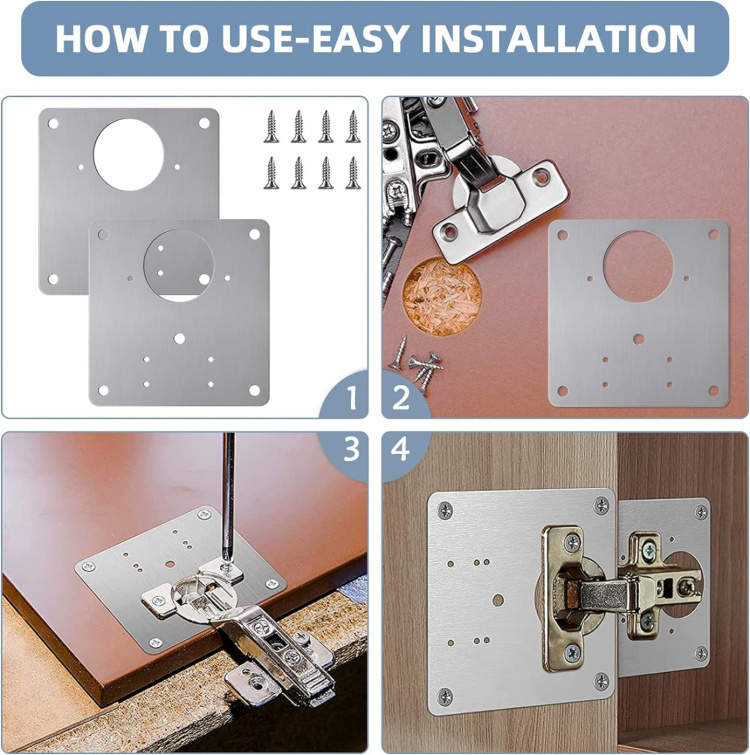 HOW TO USE-EASY INSTALLATION

1

2

3

4